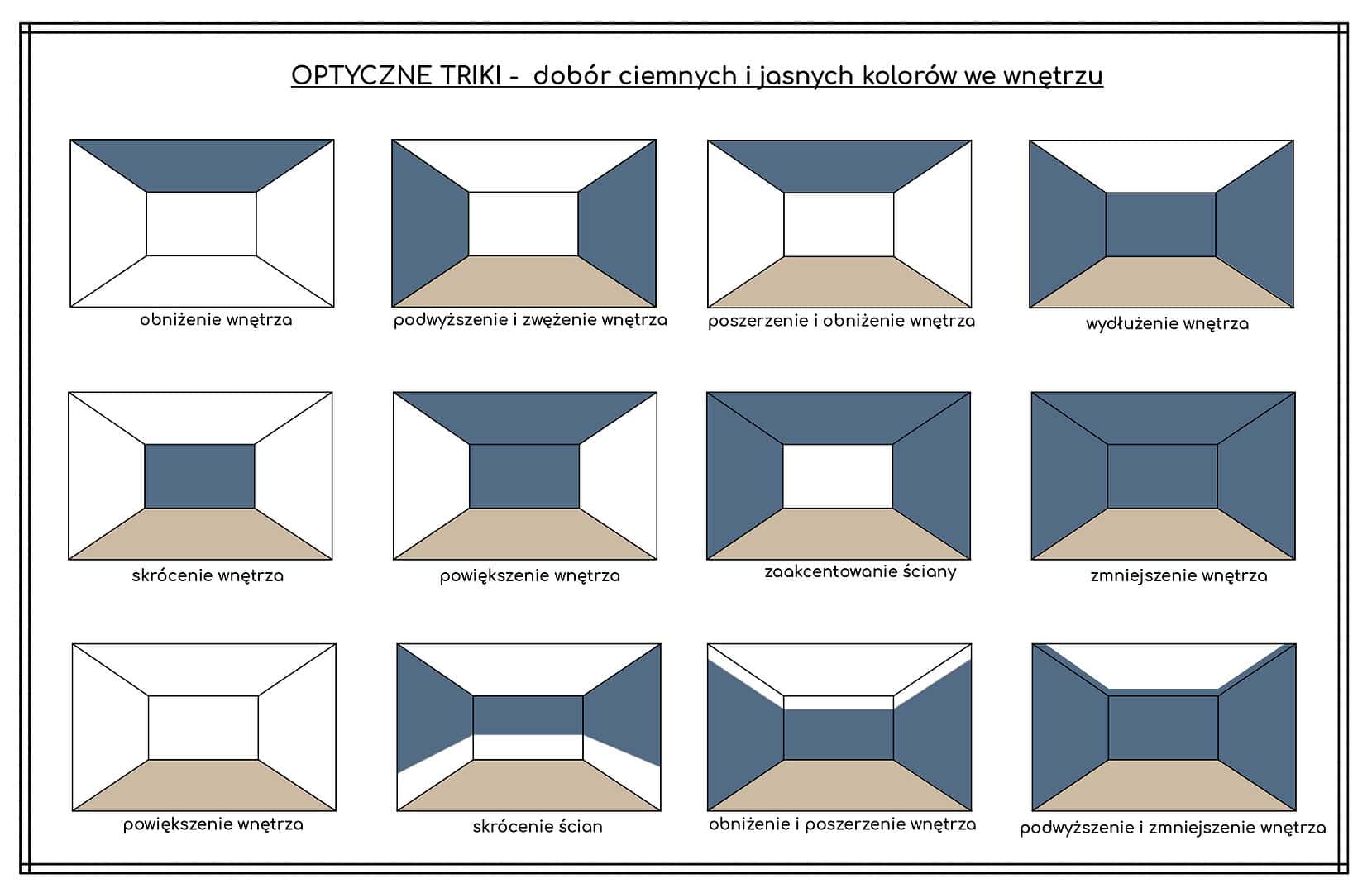 OPTYCZNE TRIKI - dobór ciemnych i jasnych kolorów we wnętrzu

obniżenie wnętrza

podwyższenie i zwężenie wnętrza

poszerzenie i obniżenie wnętrza

wydłużenie wnętrza

skrócenie wnętrza

powiększenie wnętrza

zaakcentowanie ściany

zmniejszenie wnętrza

powiększenie wnętrza

skrócenie ścian

obniżenie i poszerzenie wnętrza

podwyższenie i zmniejszenie wnętrza